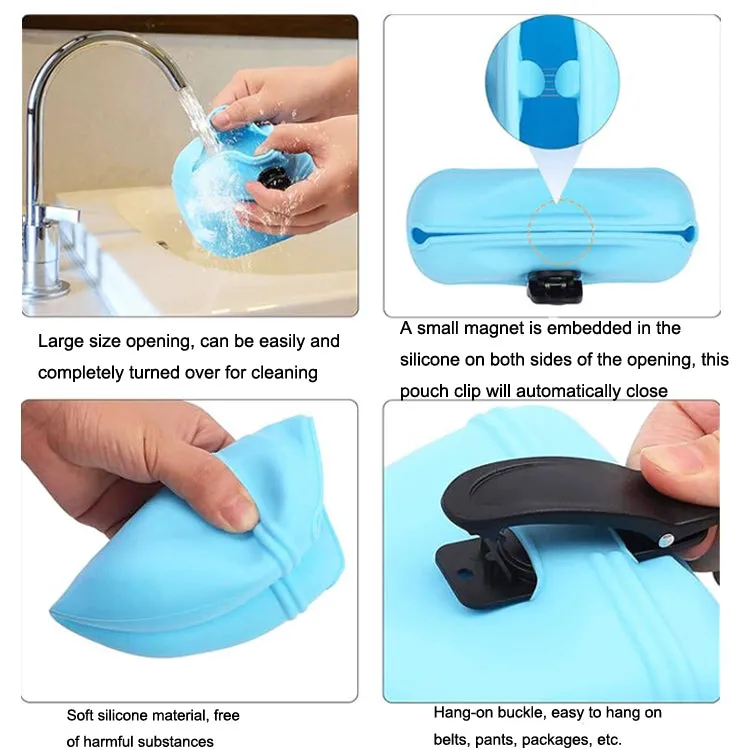 Large size opening, can be easily and completely turned over for cleaning

A small magnet is embedded in the silicone on both sides of the opening, this pouch clip will automatically close

Soft silicone material, free of harmful substances

Hang-on buckle, easy to hang on belts, pants, packages, etc.